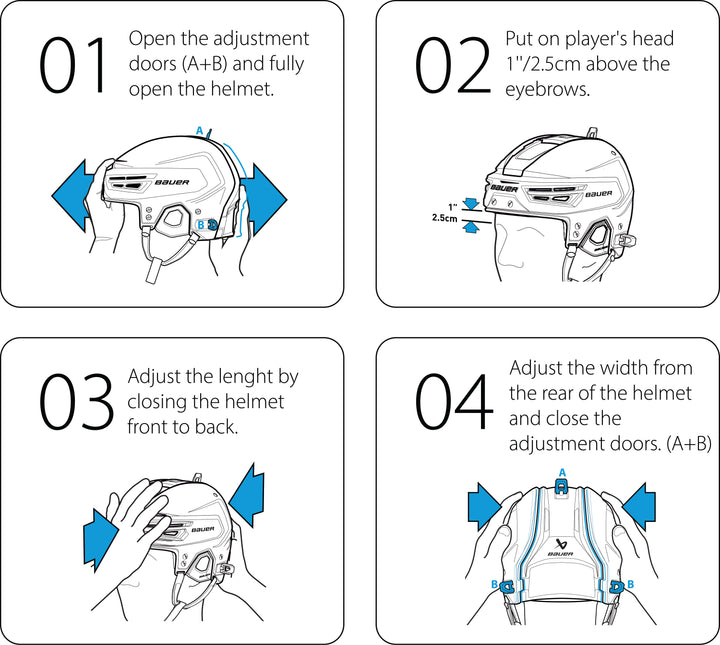 01 Open the adjustment doors (A+B) and fully open the helmet.

A
BAUER
B

02 Put on player's head 1"/2.5cm above the eyebrows.

BAUER
BAUER
1"
2.5cm

03 Adjust the lenght by closing the helmet front to back.

BAUER

04 Adjust the width from the rear of the helmet and close the adjustment doors. (A+B)

A
BAUER
B
B